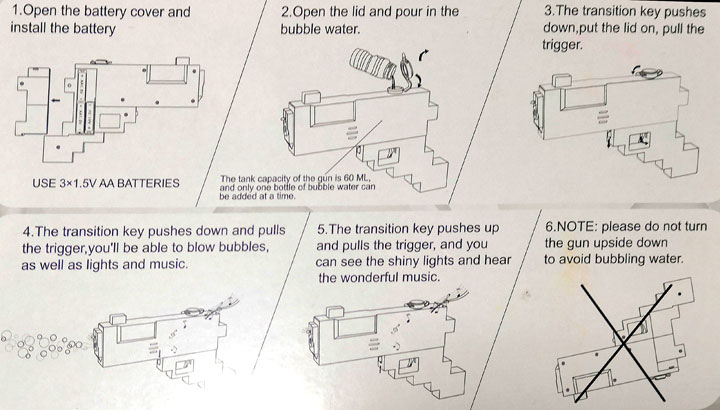 1.Open the battery cover and install the battery

USE 3×1.5V AA BATTERIES

2.Open the lid and pour in the bubble water.

The tank capacity of the gun is 60 ML, and only one bottle of bubble water can be added at a time.

3.The transition key pushes down,put the lid on, pull the trigger.

4.The transition key pushes down and pulls the trigger,you'll be able to blow bubbles, as well as lights and music.

5.The transition key pushes up and pulls the trigger, and you can see the shiny lights and hear the wonderful music.

6.NOTE: please do not turn the gun upside down to avoid bubbling water.